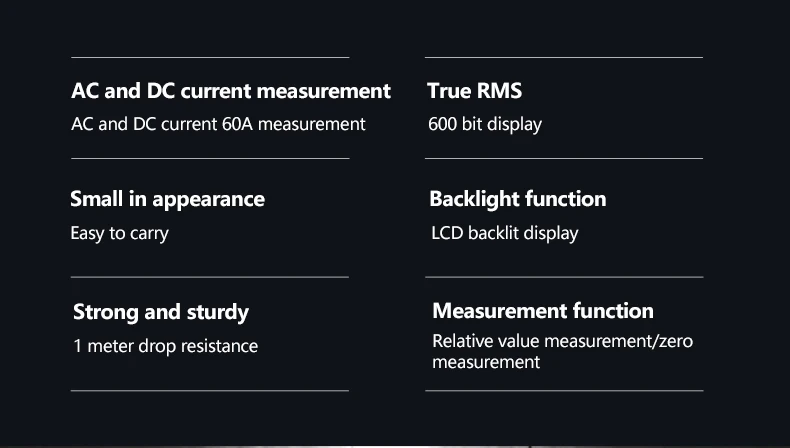 AC and DC current measurement
AC and DC current 60A measurement

Small in appearance
Easy to carry

Strong and sturdy
1 meter drop resistance

True RMS
600 bit display

Backlight function
LCD backlit display

Measurement function
Relative value measurement/zero measurement